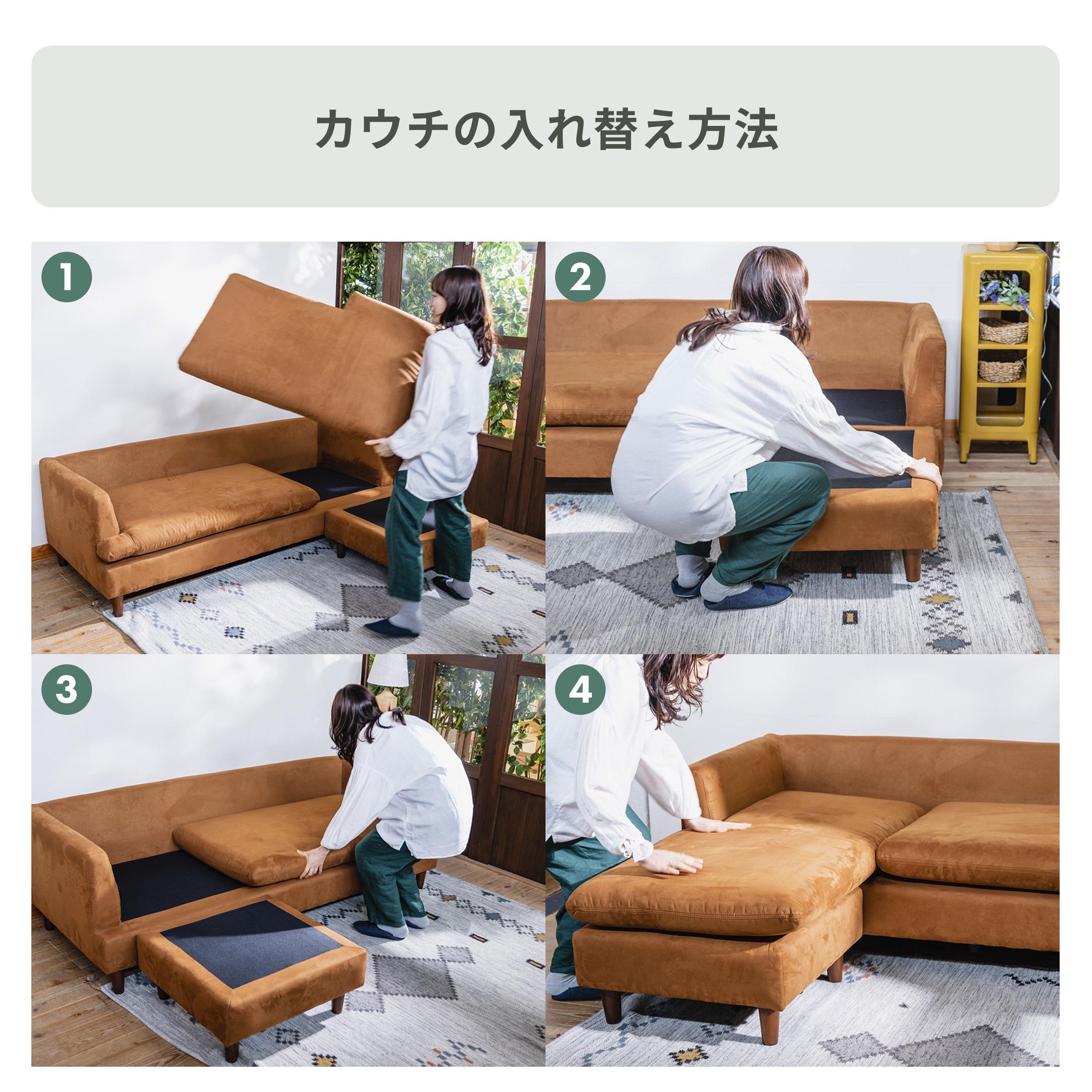 カウチの入れ替え方法

1

2

3

4