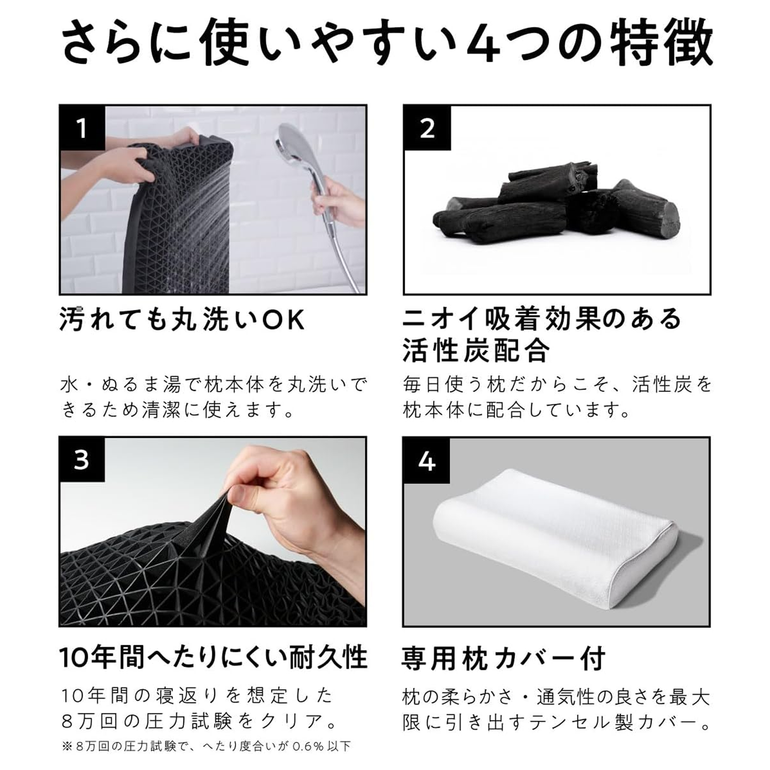 さらに使いやすい4つの特徴

1

汚れても丸洗いOK

水・ぬるま湯で枕本体を丸洗いできるため清潔に使えます。

2

ニオイ吸着効果のある活性炭配合

毎日使う枕だからこそ、活性炭を枕本体に配合しています。

3

10年間へたりにくい耐久性

10年間の寝返りを想定した8万回の圧力試験をクリア。

※8万回の圧力試験で、へたり度合いが0.6%以下

4

専用枕カバー付

枕の柔らかさ・通気性の良さを最大限に引き出すテンセル製カバー。